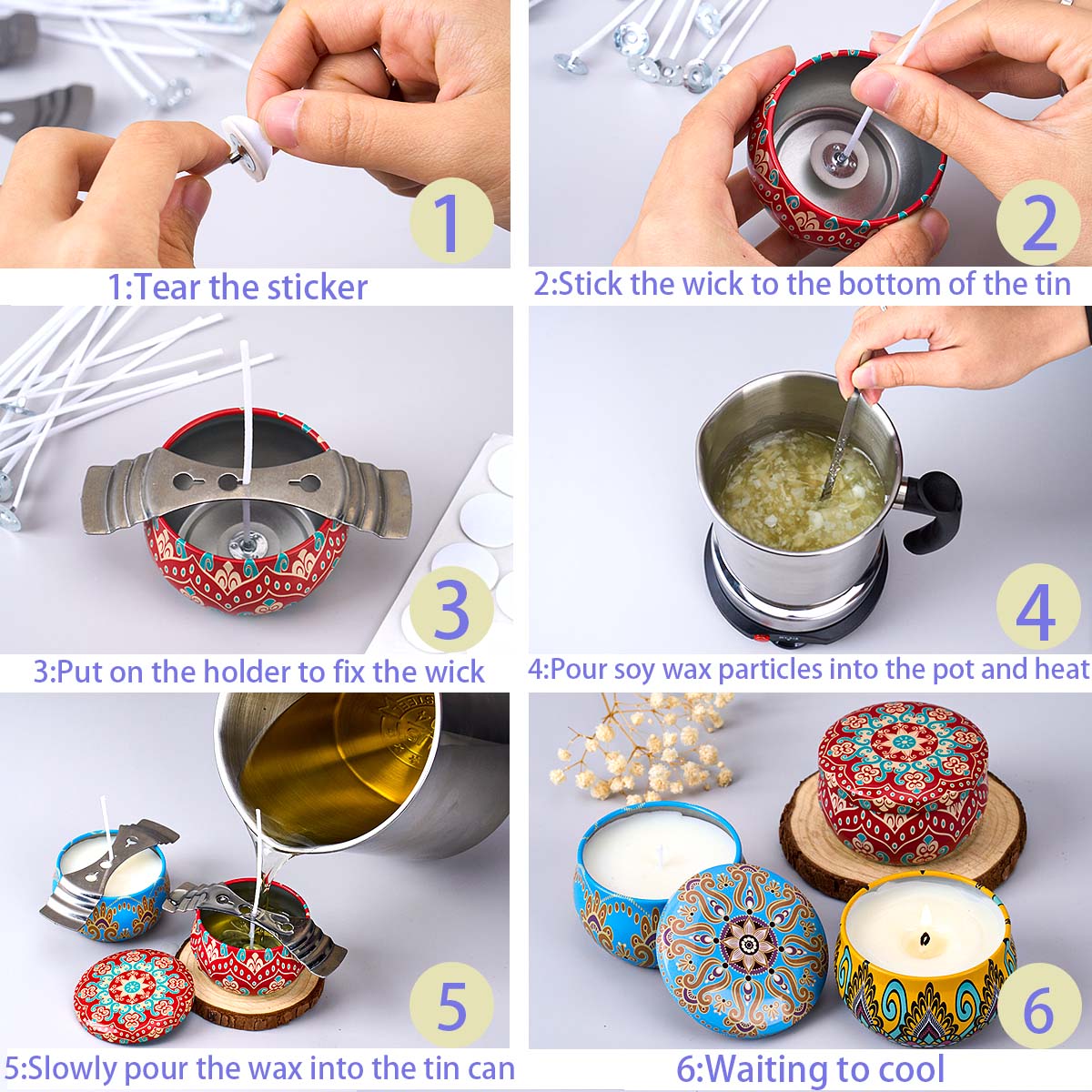 1

1:Tear the sticker

2

2:Stick the wick to the bottom of the tin

3

3:Put on the holder to fix the wick

4

4:Pour soy wax particles into the pot and heat

5

5:Slowly pour the wax into the tin can

6

6:Waiting to cool